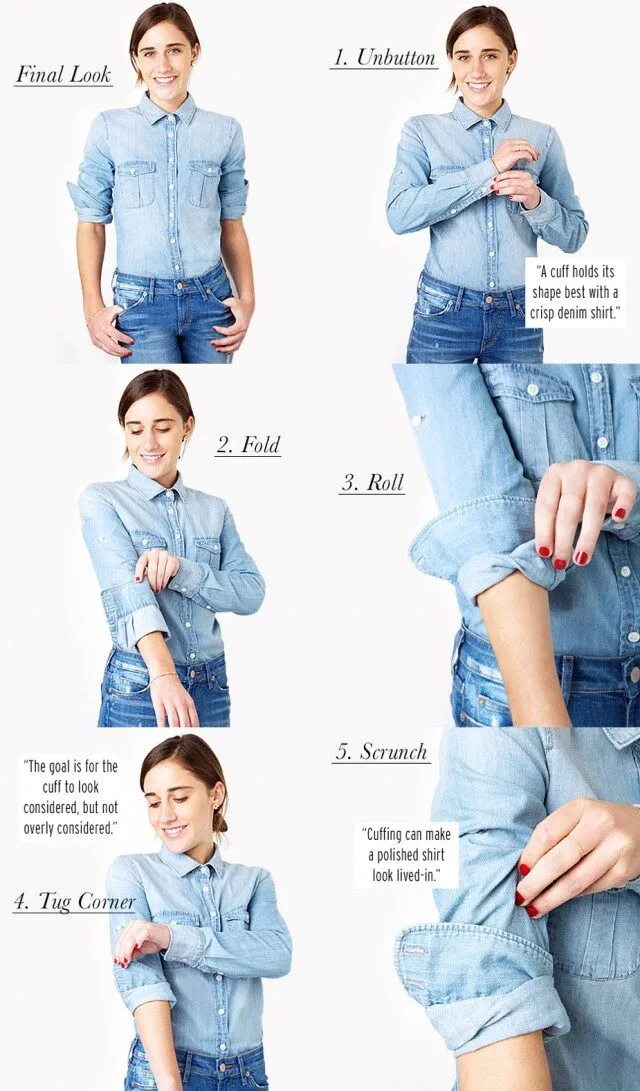 Final Look

1. Unbutton

"A cuff holds its shape best with a crisp denim shirt."

2. Fold

3. Roll

"The goal is for the cuff to look considered, but not overly considered."

4. Tug Corner

5. Scrunch

"Cuffing can make a polished shirt look lived-in."